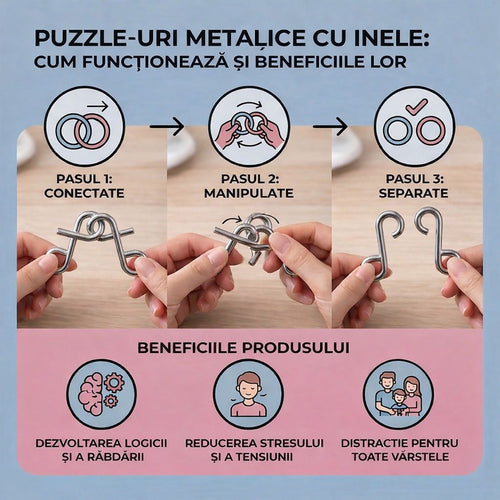 PUZZLE-URI METALICE CU INELE:
CUM FUNCȚIONEAZĂ ȘI BENEFICIILE LOR

PASUL 1:
CONECTATE

PASUL 2:
MANIPULATE

PASUL 3:
SEPARATE

BENEFICIILE PRODUSULUI

DEZVOLTAREA LOGICII
ȘI A RĂBDĂRII

REDUCEREA STRESULUI
ȘI A TENSIUNII

DISTRACTIE PENTRU
TOATE VÂRSTELE